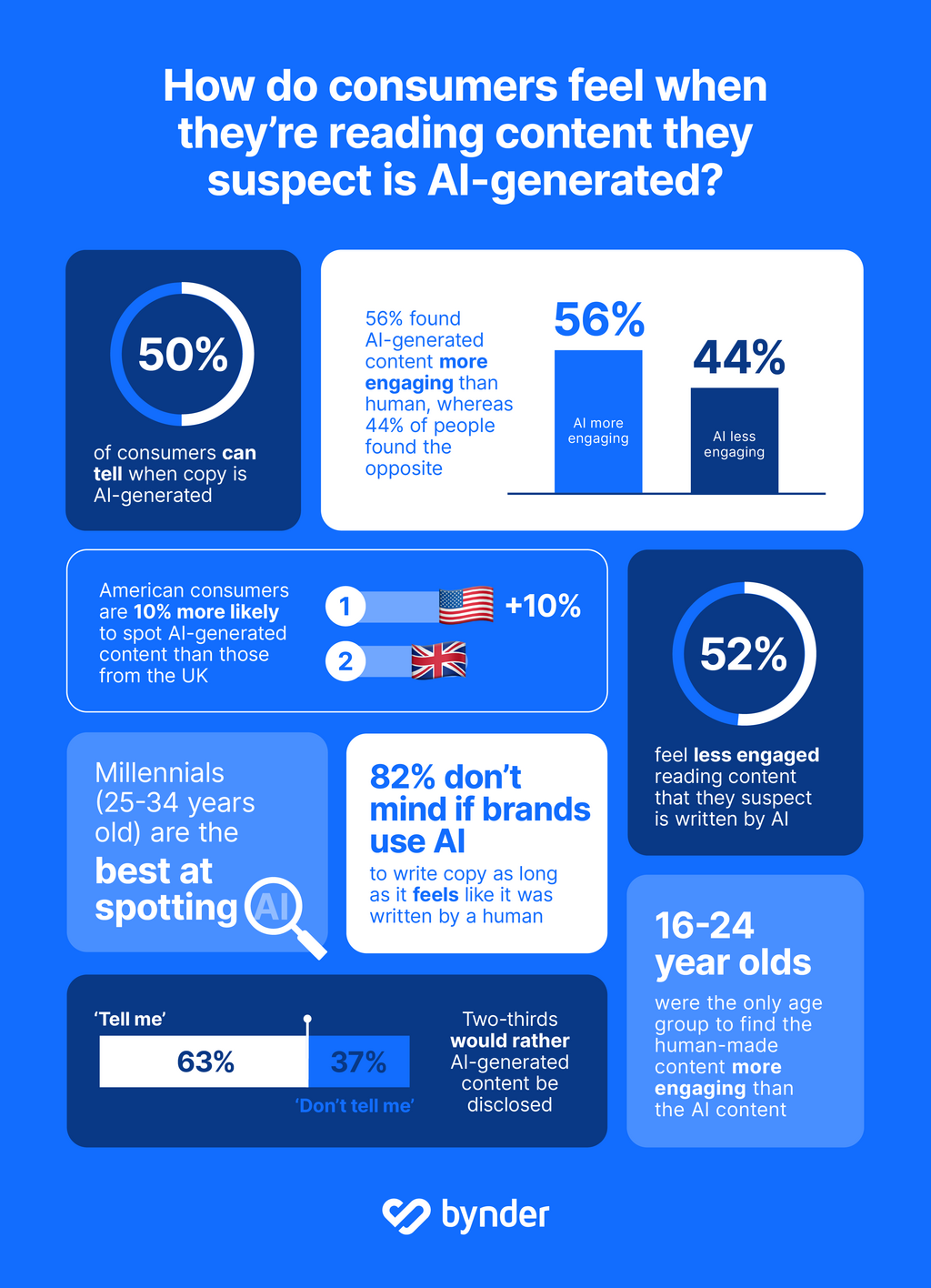 How do consumers feel when they're reading content they suspect is AI-generated?

50%

of consumers can tell when copy is AI-generated

56% found AI-generated content more engaging than human, whereas 44% of people found the opposite

56%

AI more engaging

44%

AI less engaging

American consumers are 10% more likely to spot AI-generated content than those from the UK

1

+10%

2

52%

feel less engaged reading content that they suspect is written by AI

Millennials (25-34 years old) are the best at spotting AI

82% don't mind if brands use AI

to write copy as long as it feels like it was written by a human

16-24 year olds

were the only age group to find the human-made content more engaging than the AI content

'Tell me'

63%

37%

'Don't tell me'

Two-thirds would rather AI-generated content be disclosed

bynder